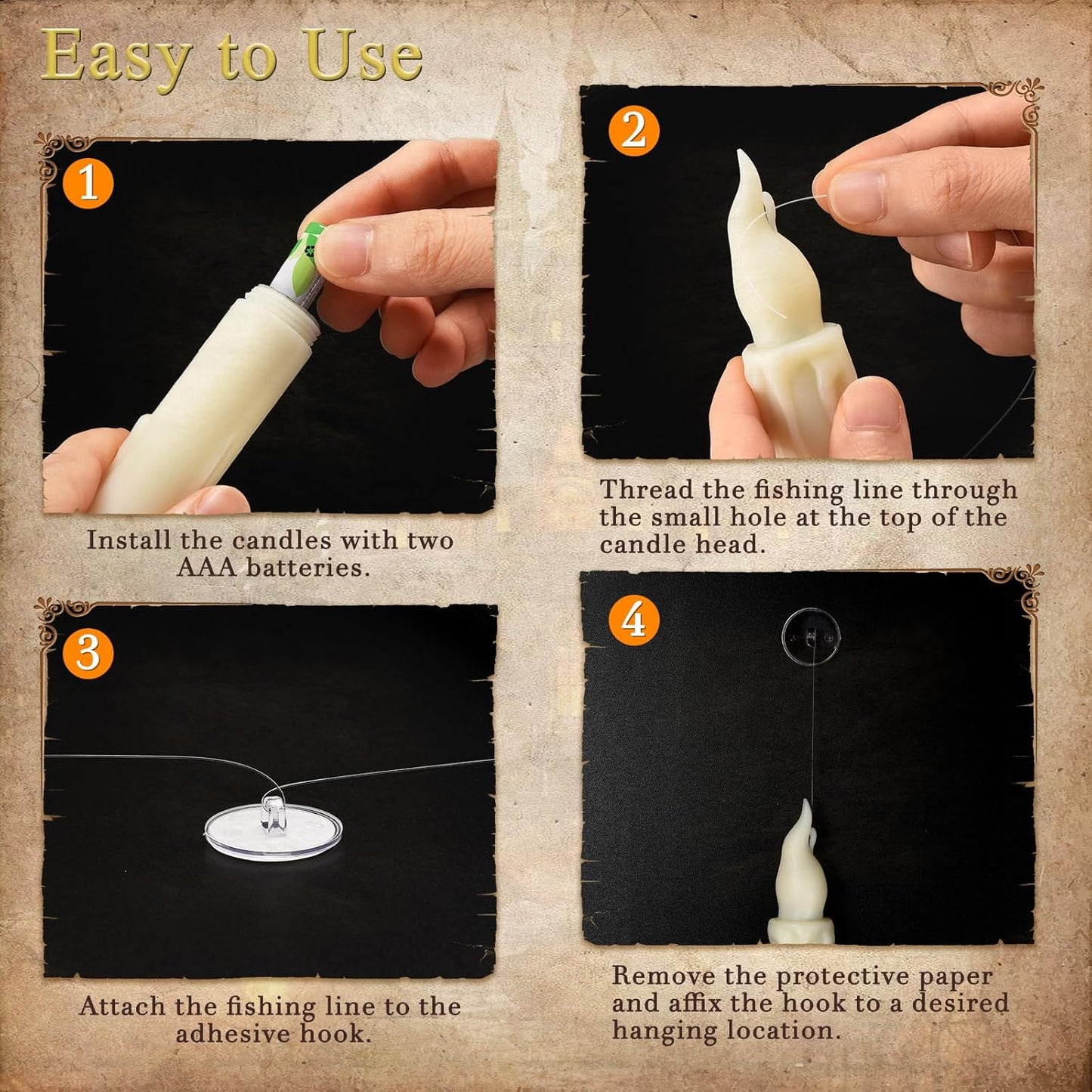 Easy to Use

1

Install the candles with two AAA batteries.

2

Thread the fishing line through the small hole at the top of the candle head.

3

Attach the fishing line to the adhesive hook.

4

Remove the protective paper and affix the hook to a desired hanging location.