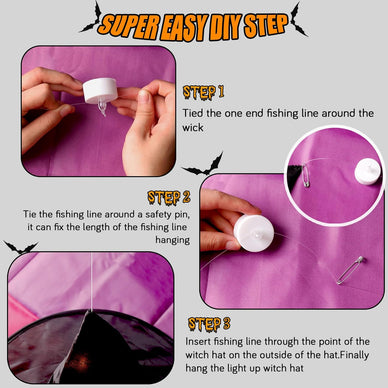 SUPER EASY DIY STEP

STEP 1

Tied the one end fishing line around the wick

STEP 2

Tie the fishing line around a safety pin, it can fix the length of the fishing line hanging

STEP 3

Insert fishing line through the point of the witch hat on the outside of the hat.Finally hang the light up witch hat